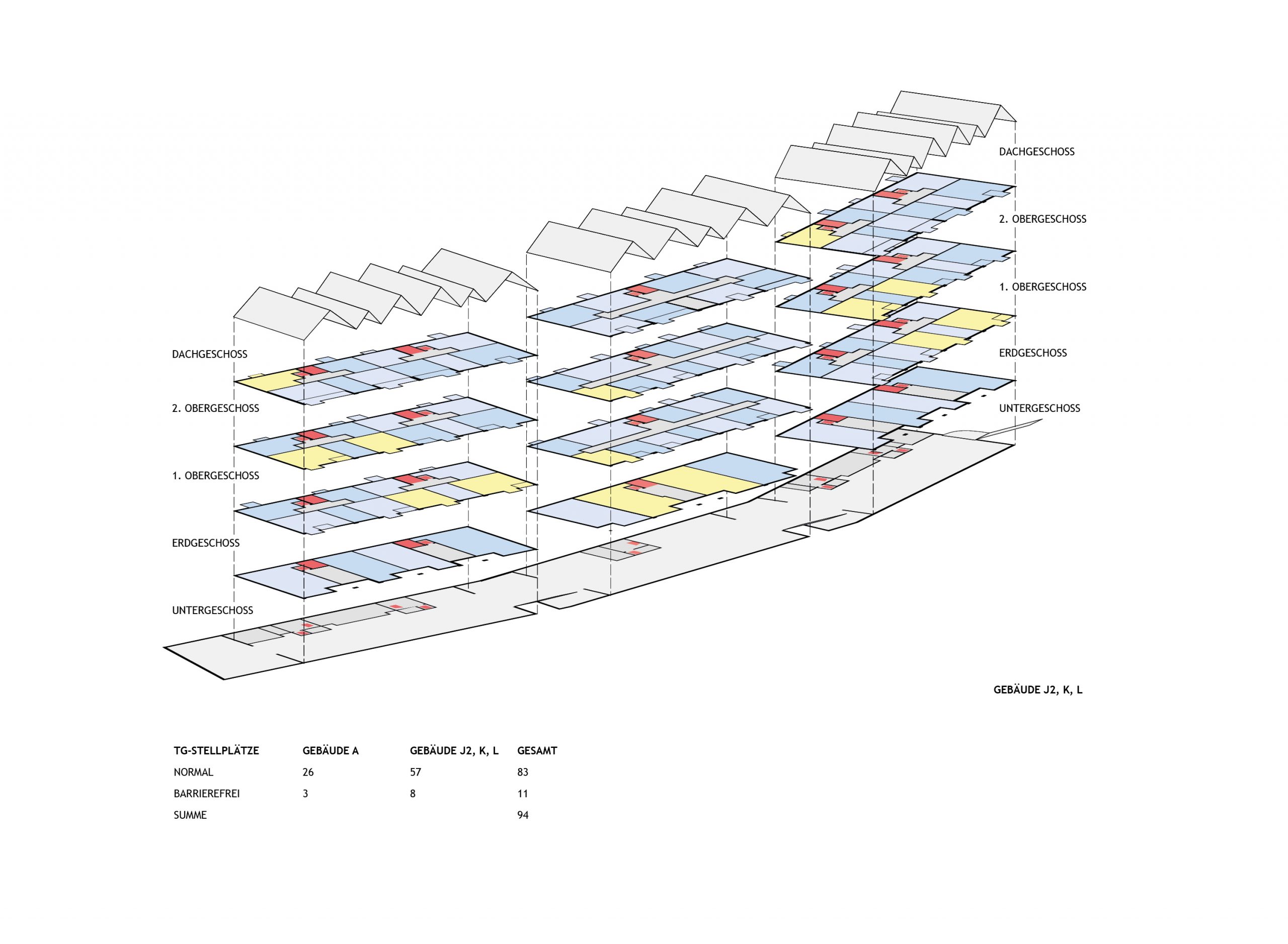 DACHGESCHOSS

2. OBERGESCHOSS

1. OBERGESCHOSS

ERDGESCHOSS

UNTERGESCHOSS

DACHGESCHOSS

2. OBERGESCHOSS

1. OBERGESCHOSS

ERDGESCHOSS

UNTERGESCHOSS

GEBÄUDE J2, K, L

| TG-STELLPLÄTZE | GEBÄUDE A | GEBÄUDE J2, K, L | GESAMT |
|---|---|---|---|
| NORMAL | 26 | 57 | 83 |
| BARRIEREFREI | 3 | 8 | 11 |
| SUMME | | | 94 |